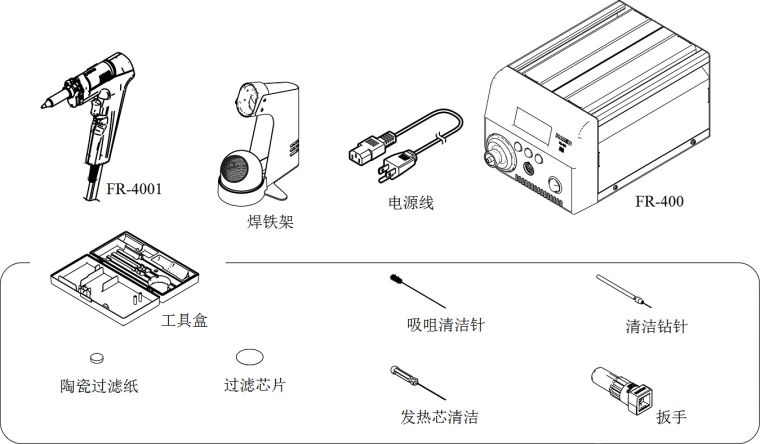 FR-4001

焊铁架

电源线

FR-400

工具盒

吸咀清洁针

清洁钻针

陶瓷过滤纸

过滤芯片

发热芯清洁

扳手